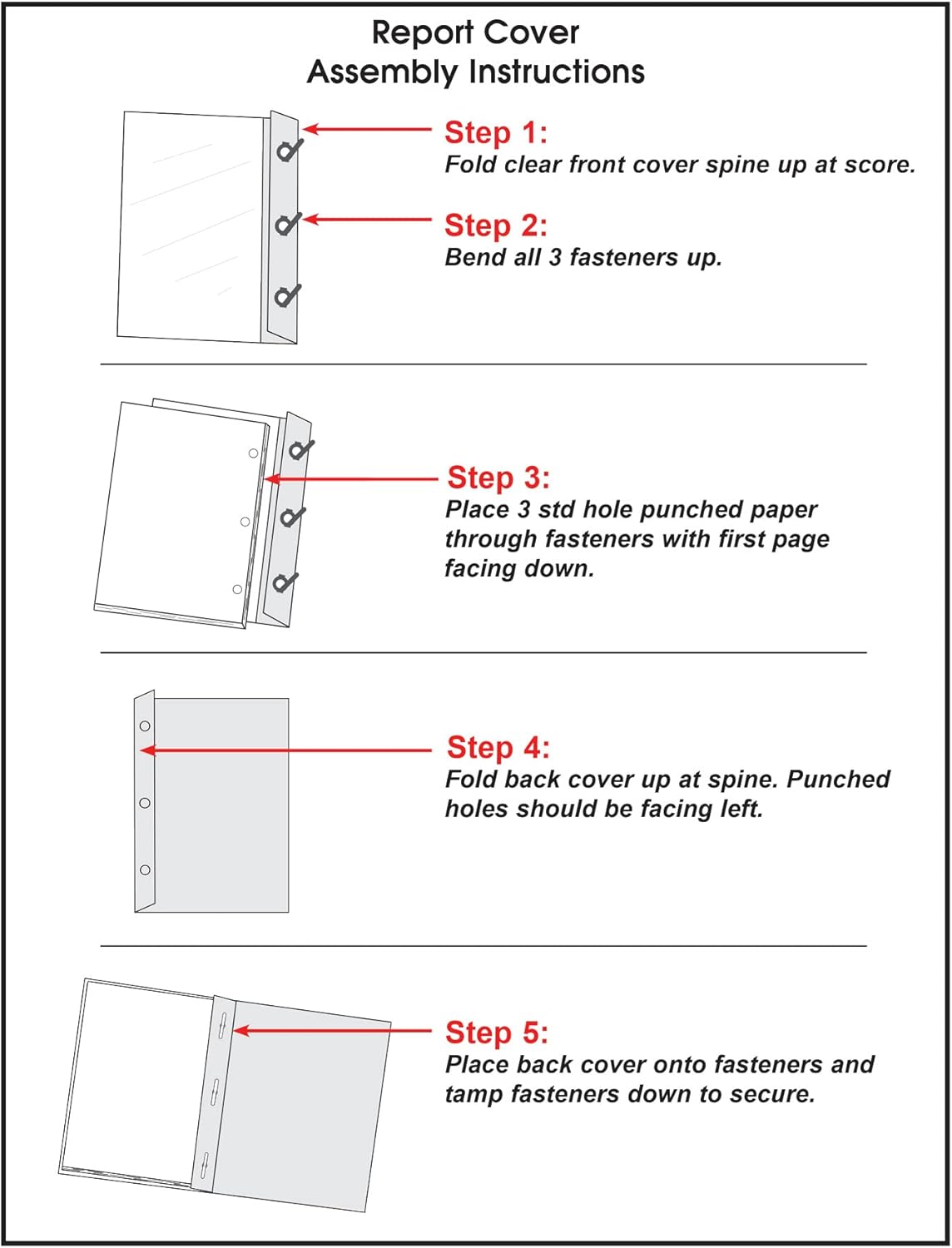 Report Cover
Assembly Instructions

Step 1:
Fold clear front cover spine up at score.

Step 2:
Bend all 3 fasteners up.

Step 3:
Place 3 std hole punched paper through fasteners with first page facing down.

Step 4:
Fold back cover up at spine. Punched holes should be facing left.

Step 5:
Place back cover onto fasteners and tamp fasteners down to secure.